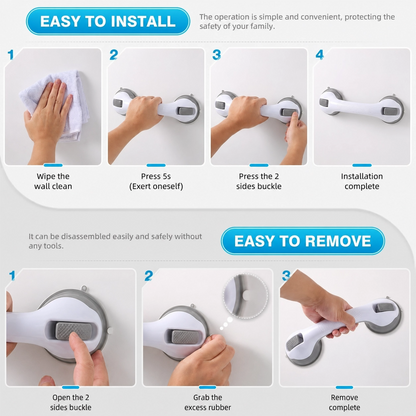 EASY TO INSTALL

The operation is simple and convenient, protecting the safety of your family.

1

Wipe the wall clean

2

Press 5s (Exert oneself)

3

Press the 2 sides buckle

4

Installation complete

It can be disassembled easily and safely without any tools.

EASY TO REMOVE

1

Open the 2 sides buckle

2

Grab the excess rubber

3

Remove complete